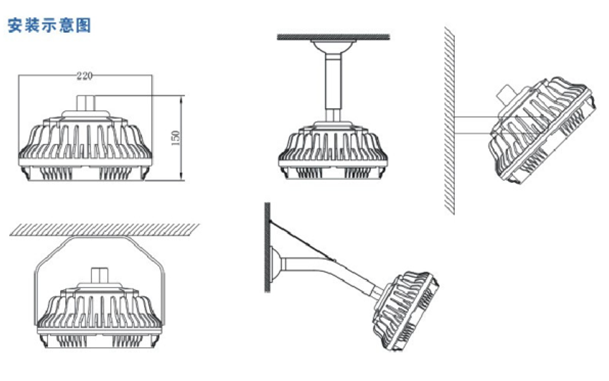 安装示意图

220

150